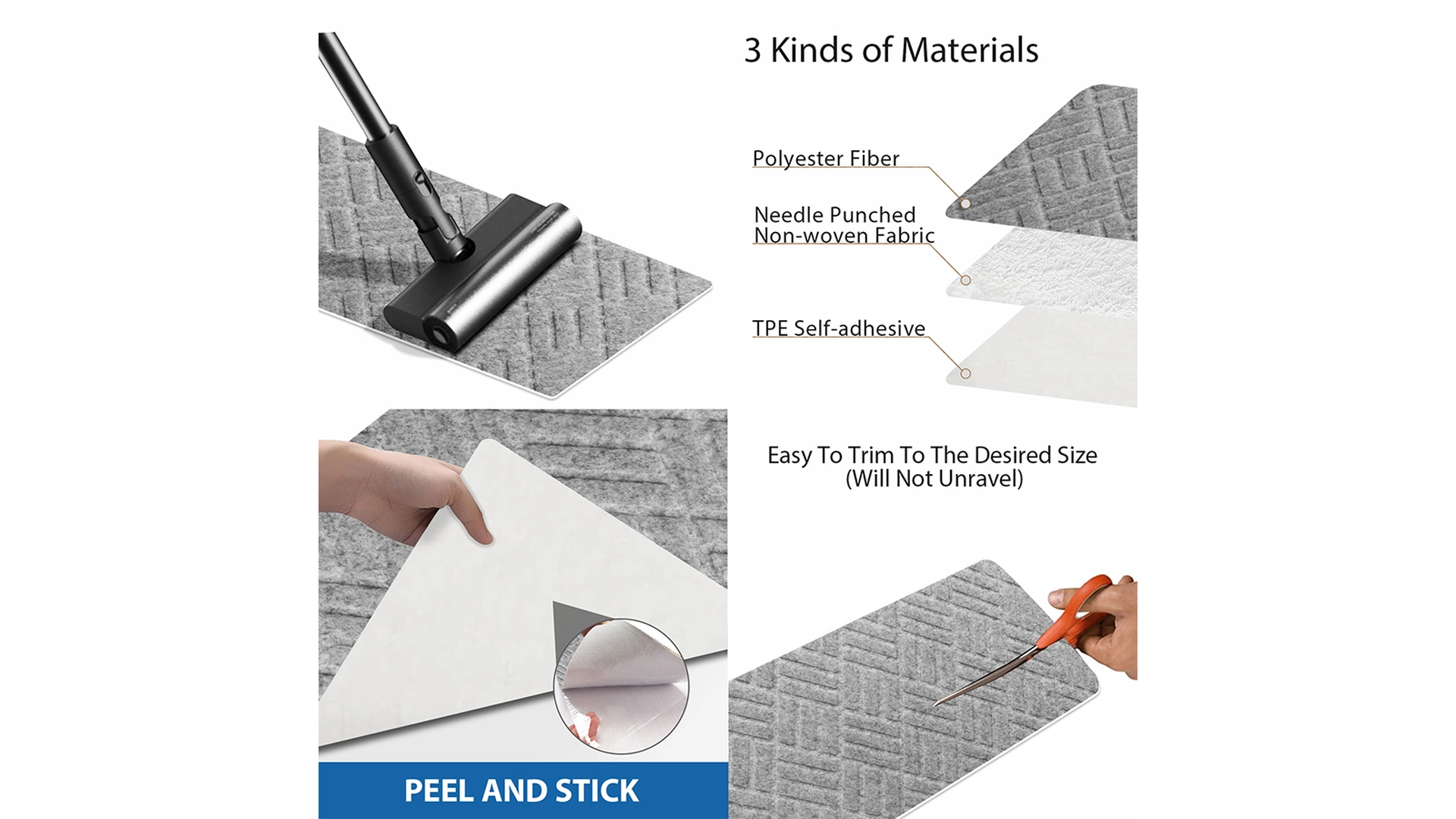 3 Kinds of Materials

Polyester Fiber

Needle Punched Non-woven Fabric

TPE Self-adhesive

Easy To Trim To The Desired Size (Will Not Unravel)

PEEL AND STICK