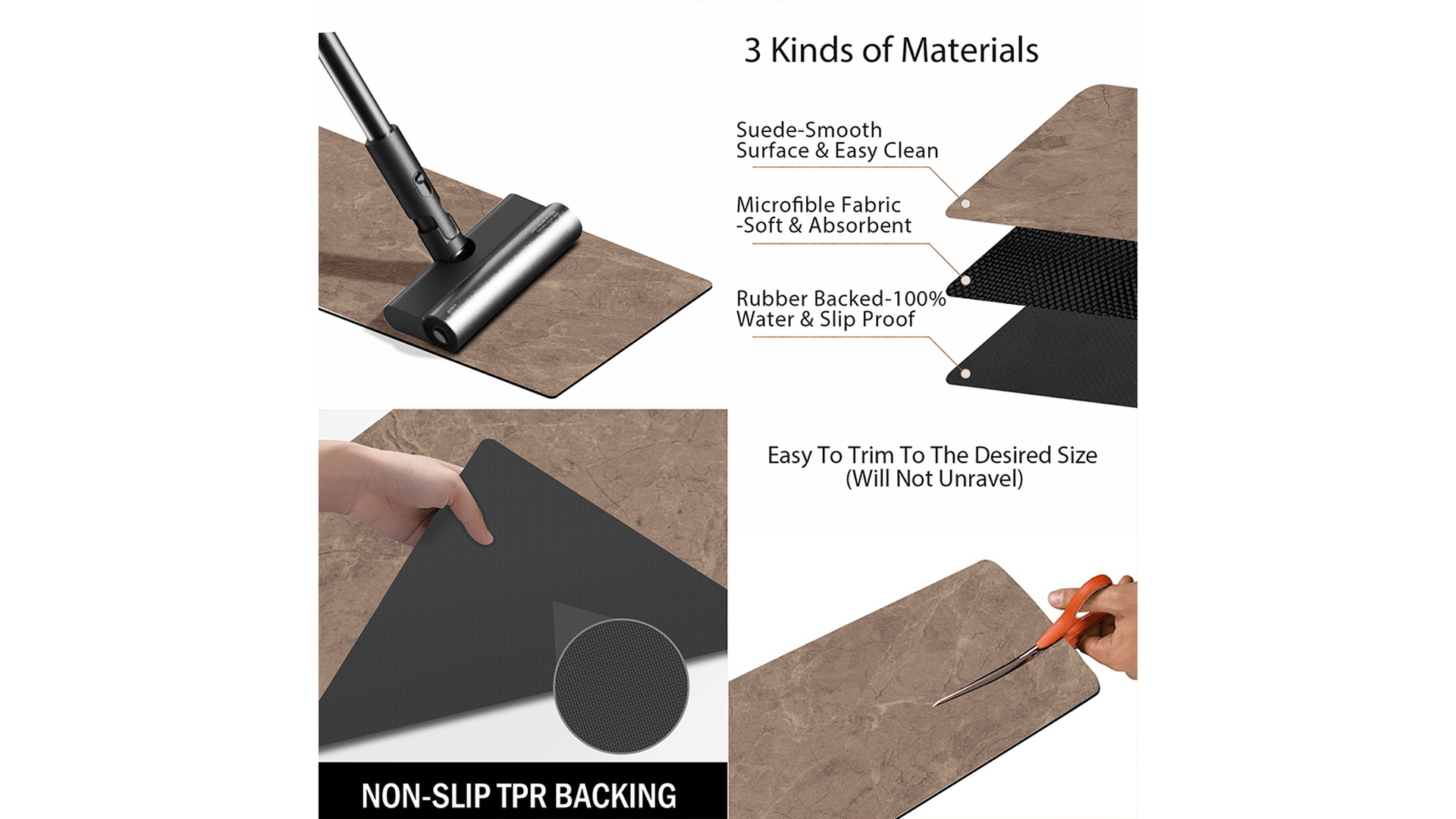 3 Kinds of Materials

Suede-Smooth Surface & Easy Clean

Microfible Fabric -Soft & Absorbent

Rubber Backed-100% Water & Slip Proof

Easy To Trim To The Desired Size (Will Not Unravel)

NON-SLIP TPR BACKING