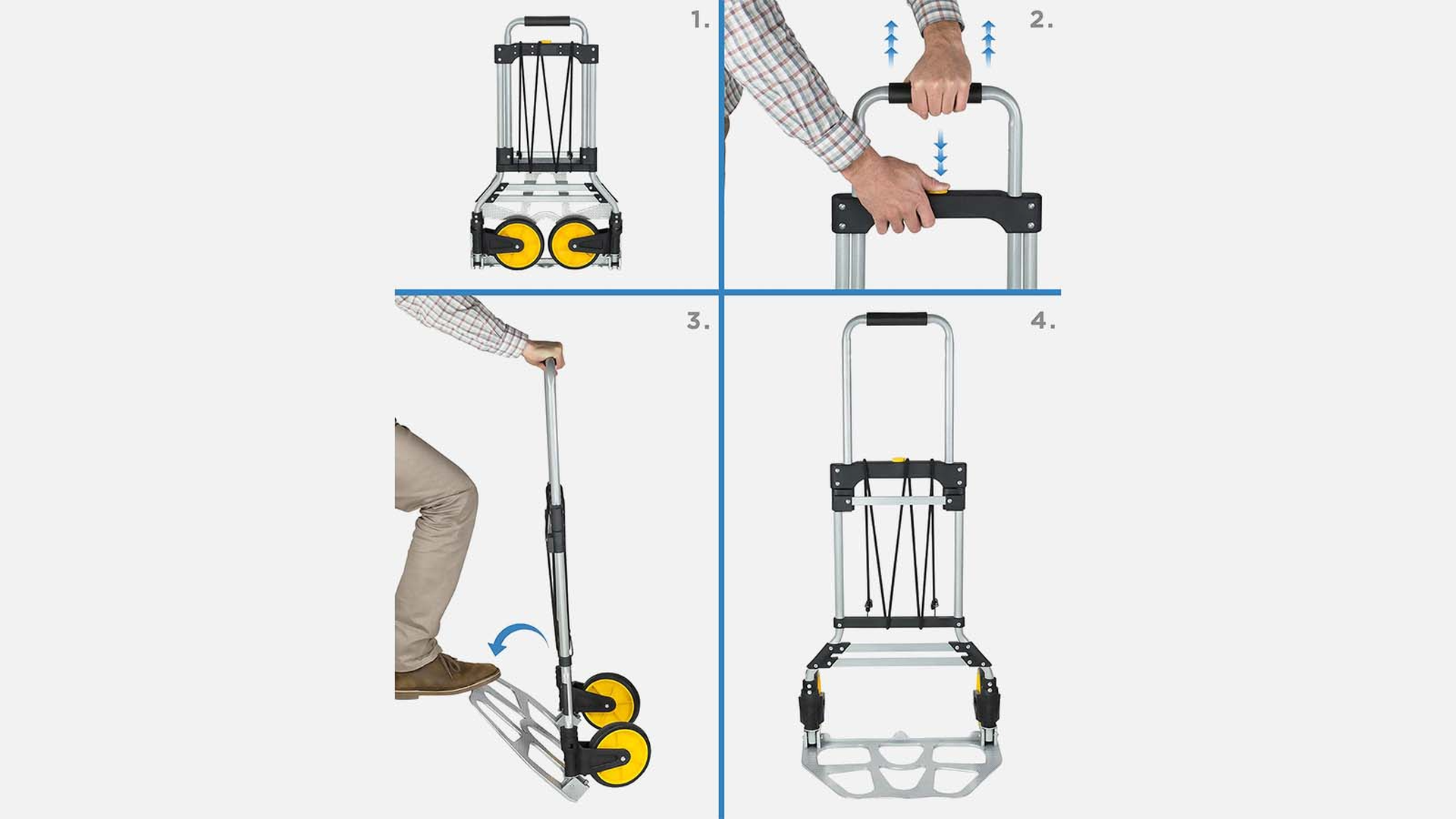 1.

2.

3.

4.