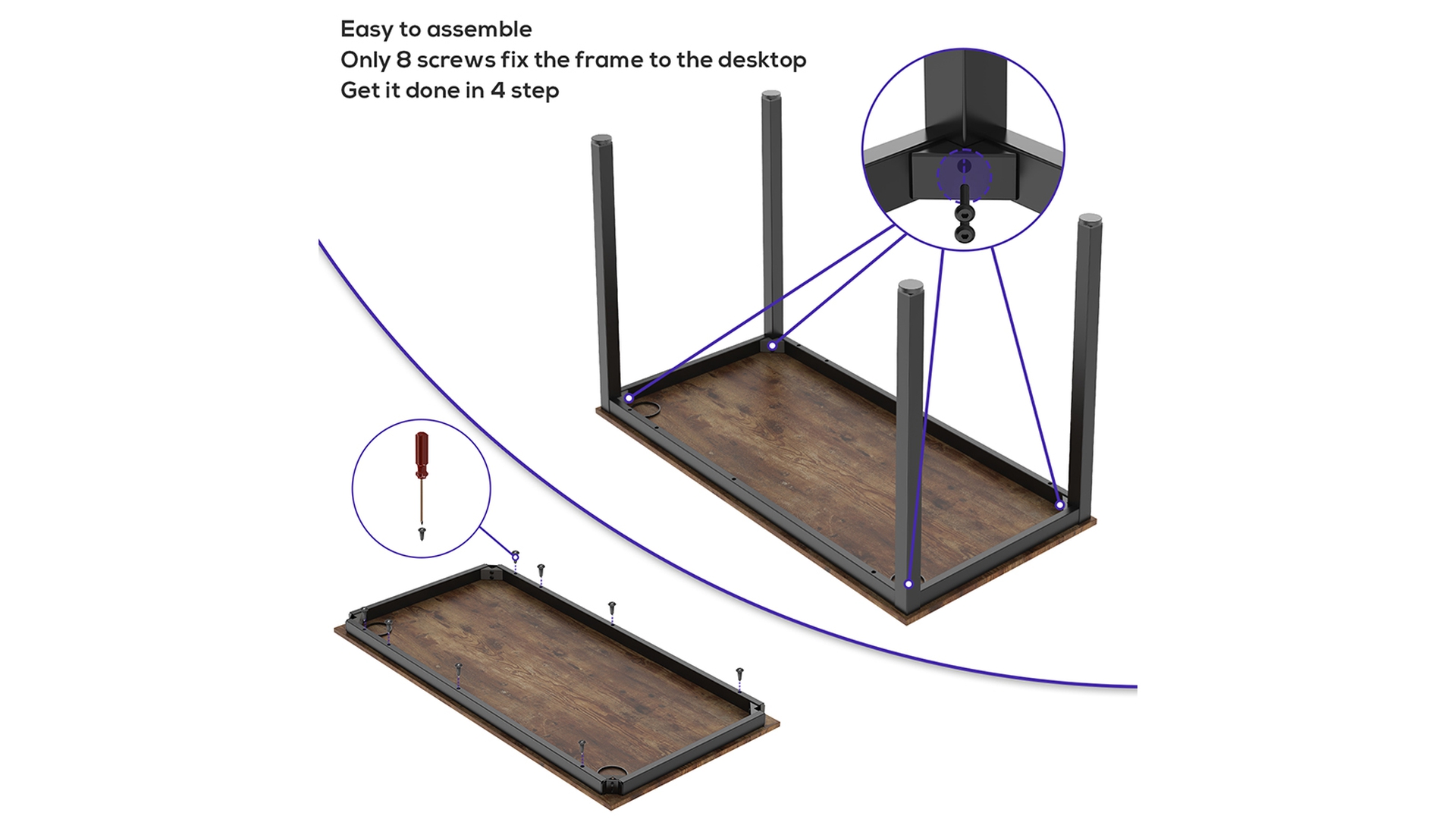 Easy to assemble
Only 8 screws fix the frame to the desktop
Get it done in 4 step