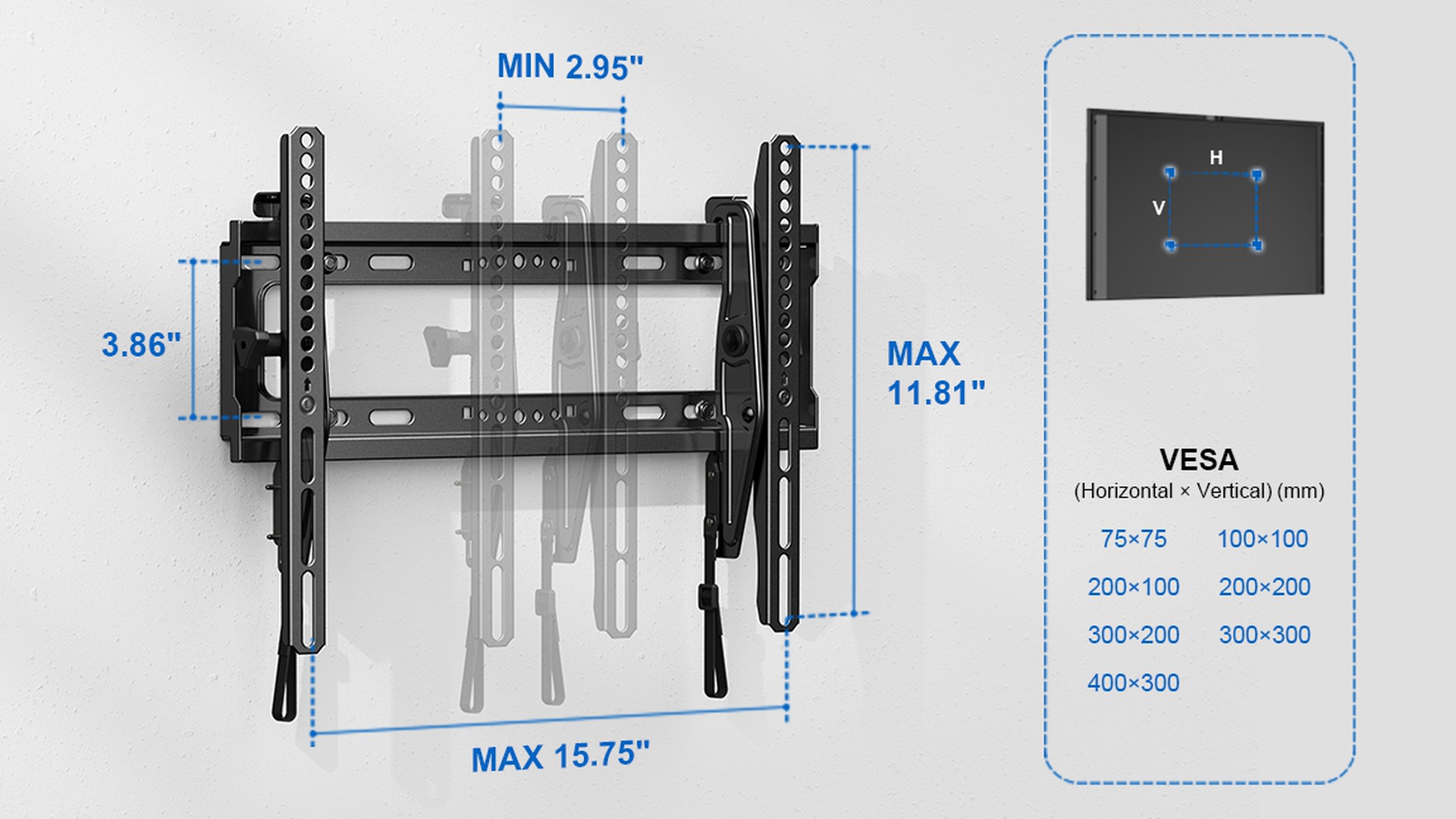 MIN 2.95"

3.86"

MAX 11.81"

MAX 15.75"

H

V

VESA
(Horizontal × Vertical) (mm)

75×75
100×100
200×100
200×200
300×200
300×300
400×300