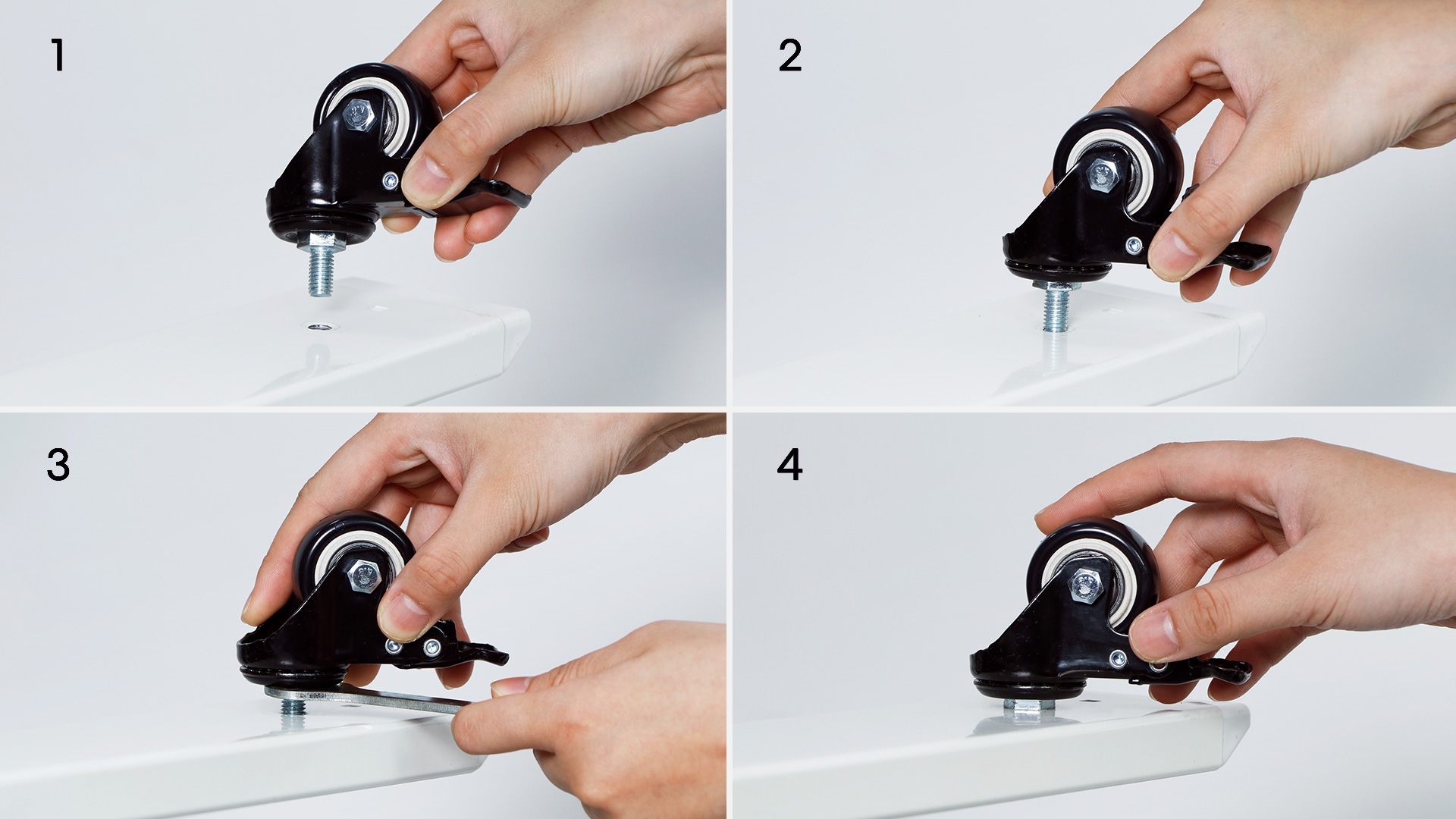 1

2

3

4