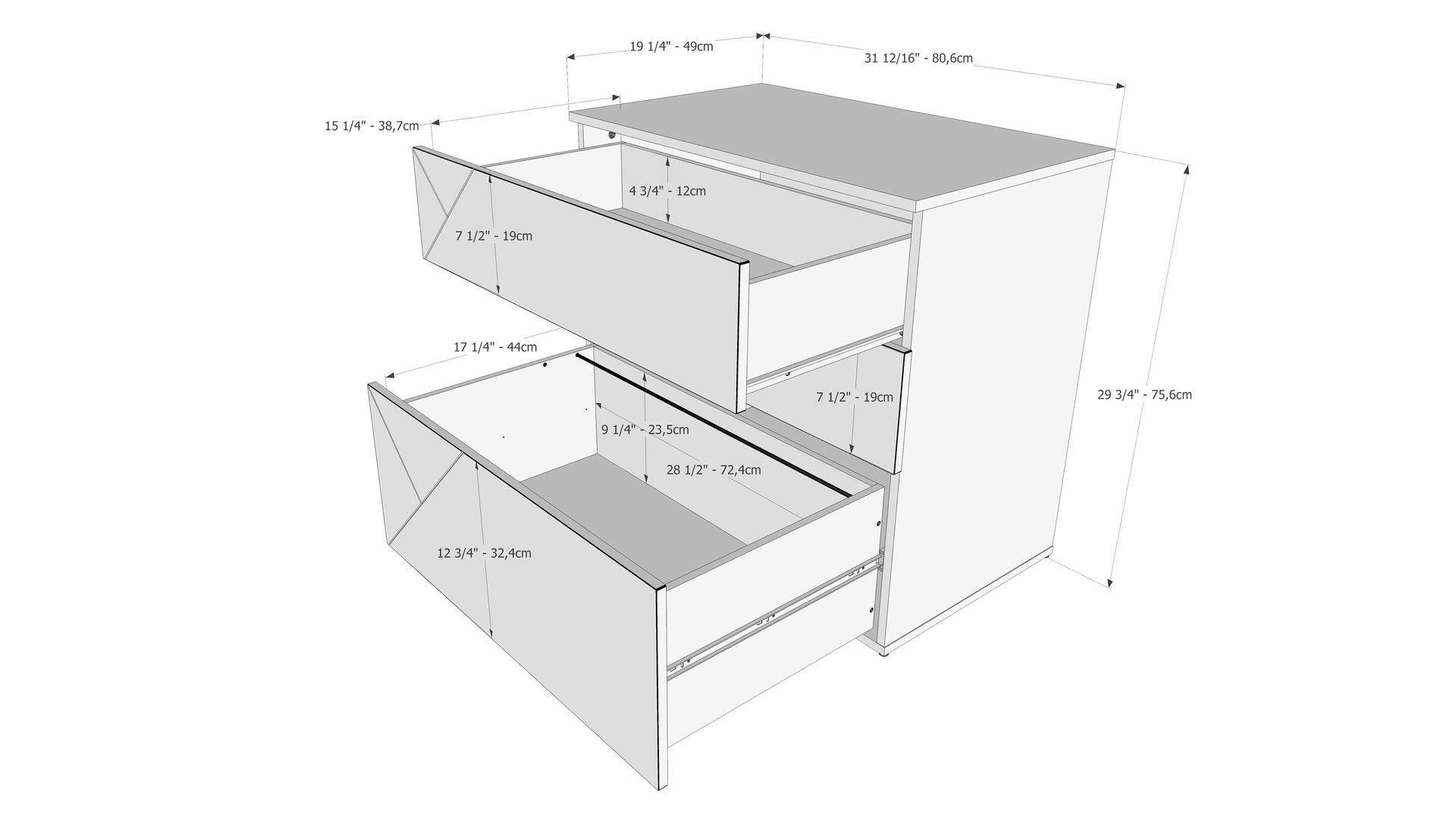 19 1/4" - 49cm

31 12/16" - 80,6cm

15 1/4" - 38,7cm

4 3/4" - 12cm

7 1/2" - 19cm

17 1/4" - 44cm

7 1/2" - 19cm

29 3/4" - 75,6cm

9 1/4" - 23,5cm

28 1/2" - 72,4cm

12 3/4" - 32,4cm