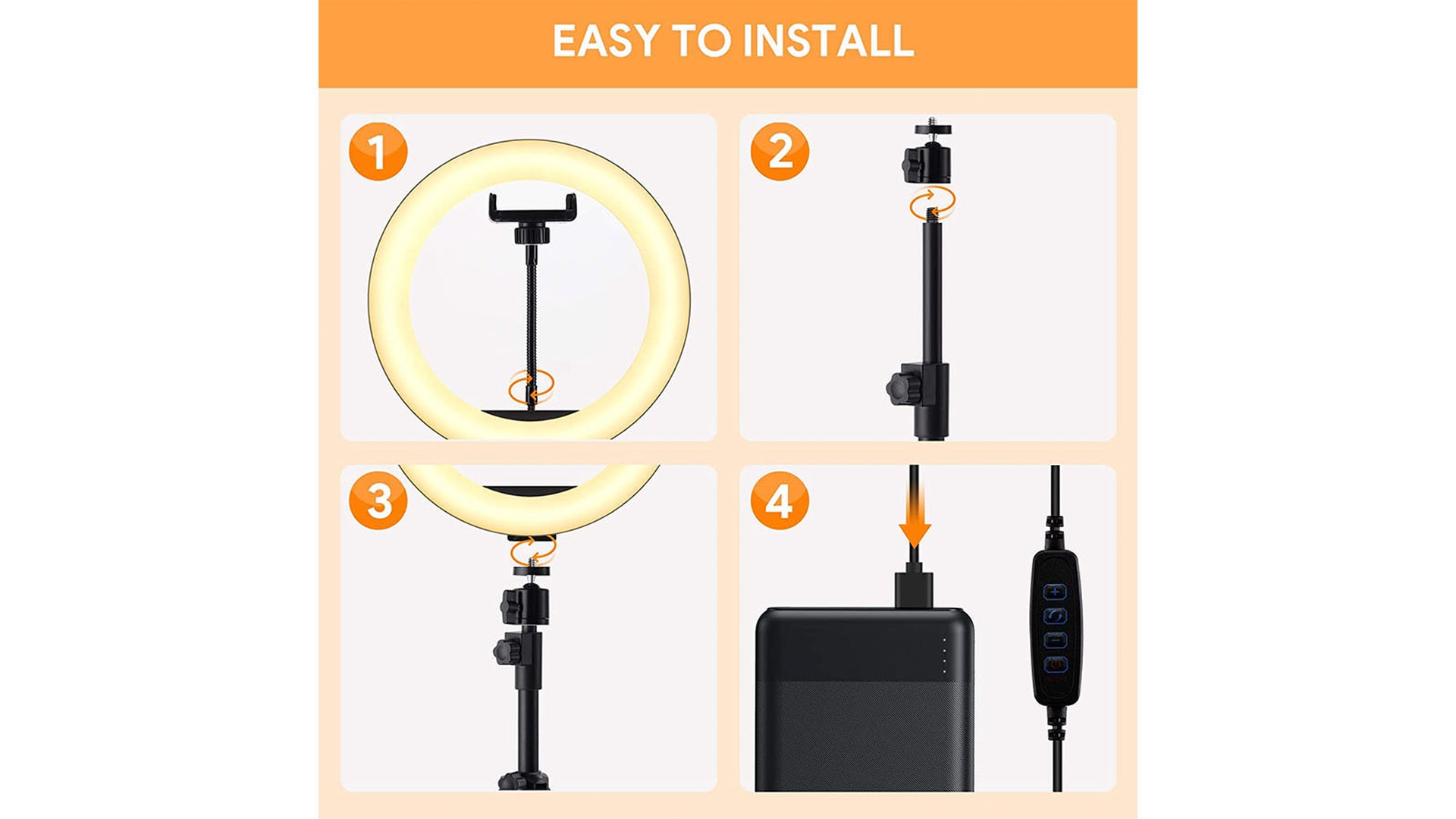 EASY TO INSTALL

1

2

3

4