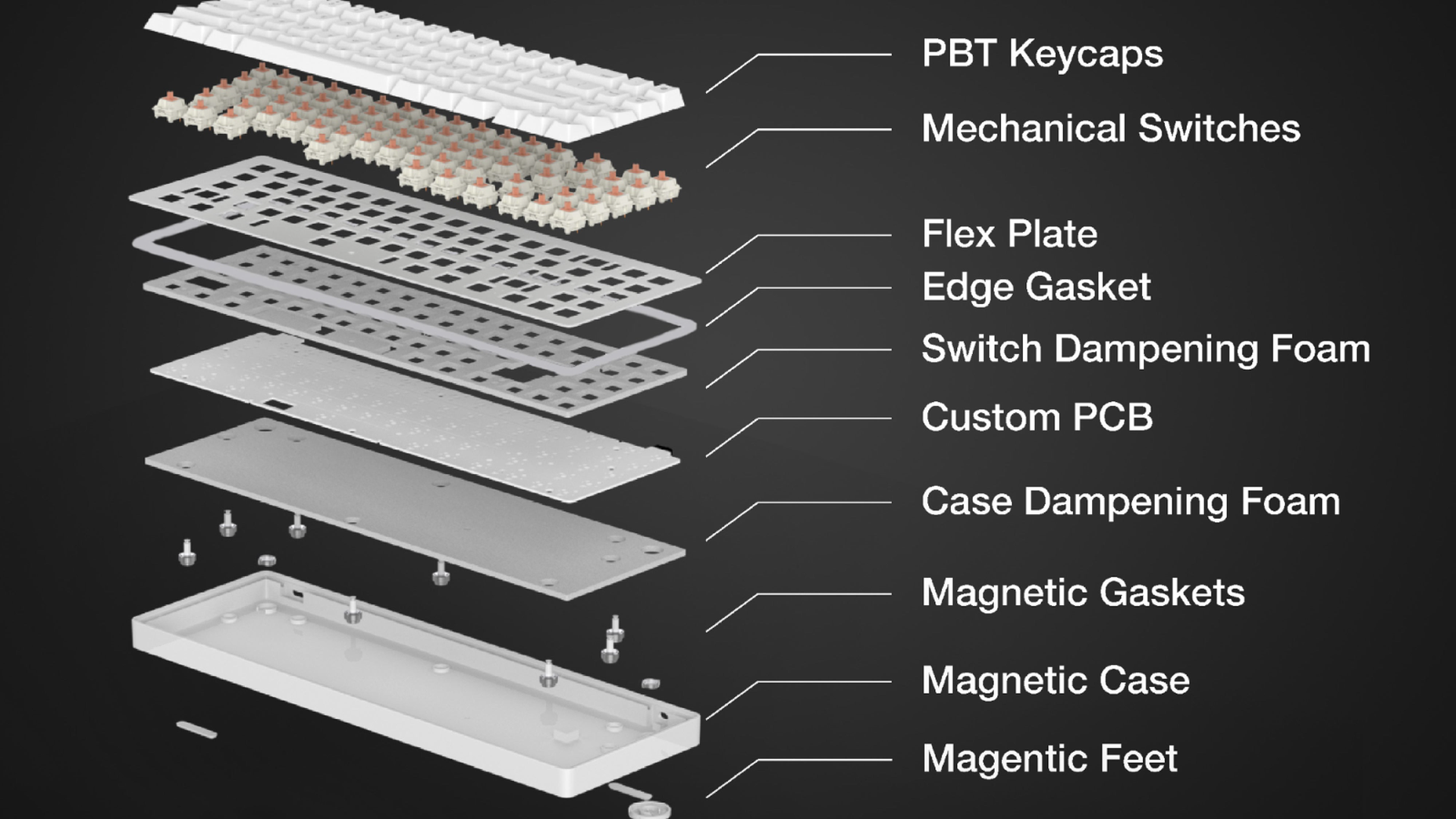 PBT Keycaps

Mechanical Switches

Flex Plate

Edge Gasket

Switch Dampening Foam

Custom PCB

Case Dampening Foam

Magnetic Gaskets

Magnetic Case

Magentic Feet