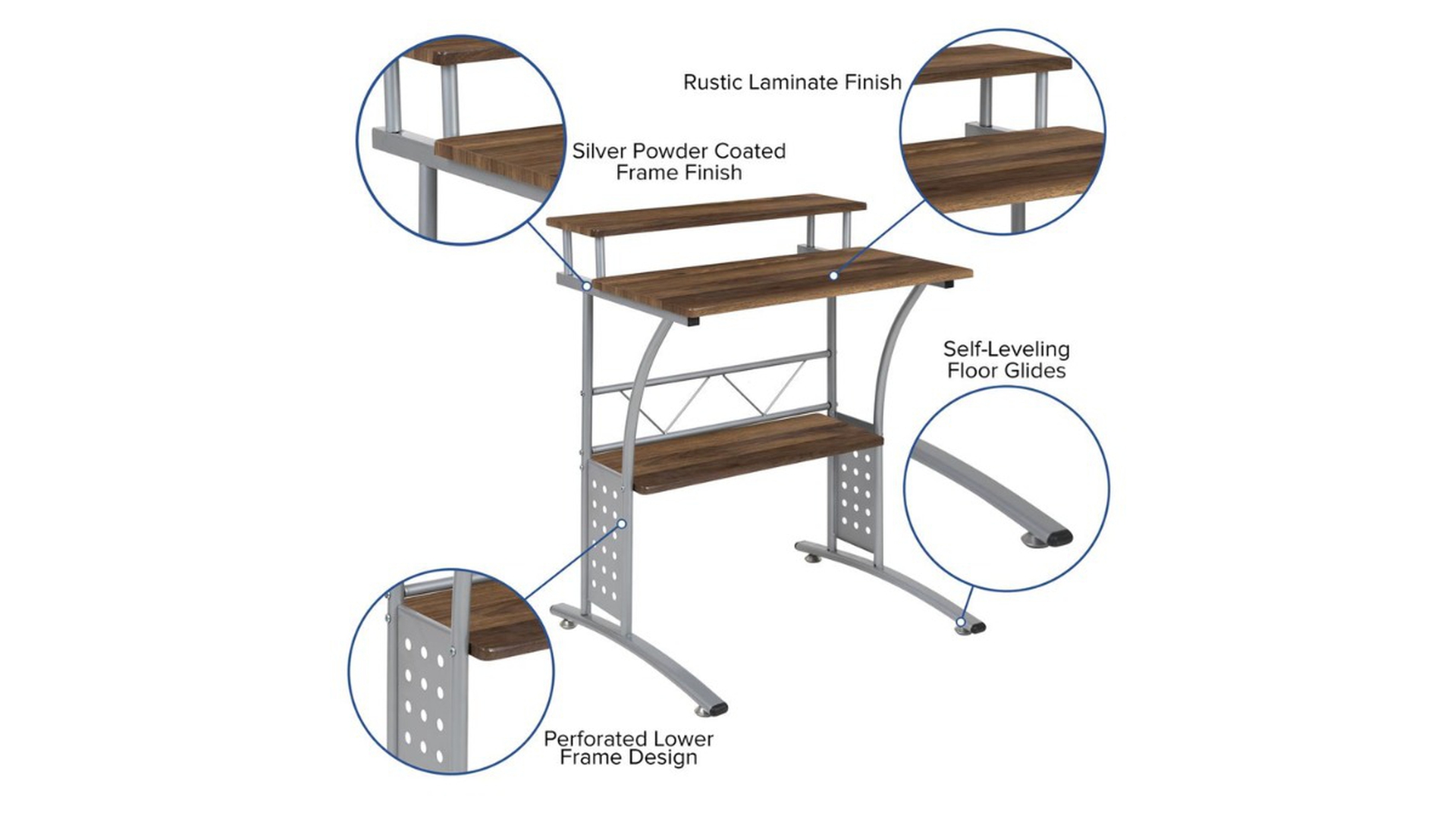 Rustic Laminate Finish

Silver Powder Coated Frame Finish

Self-Leveling Floor Glides

Perforated Lower Frame Design