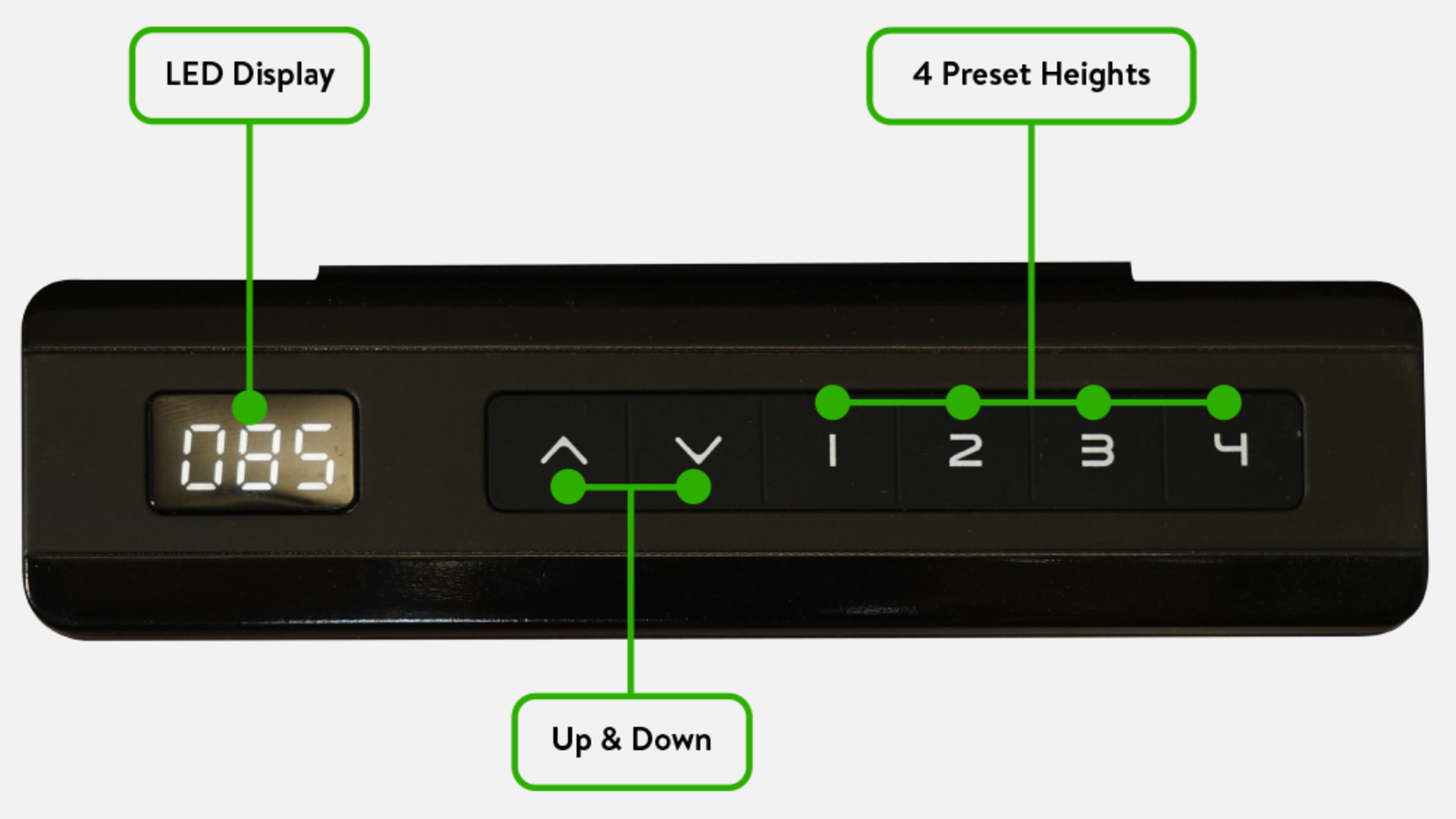 LED Display

4 Preset Heights

085

1 2 3 4

Up & Down