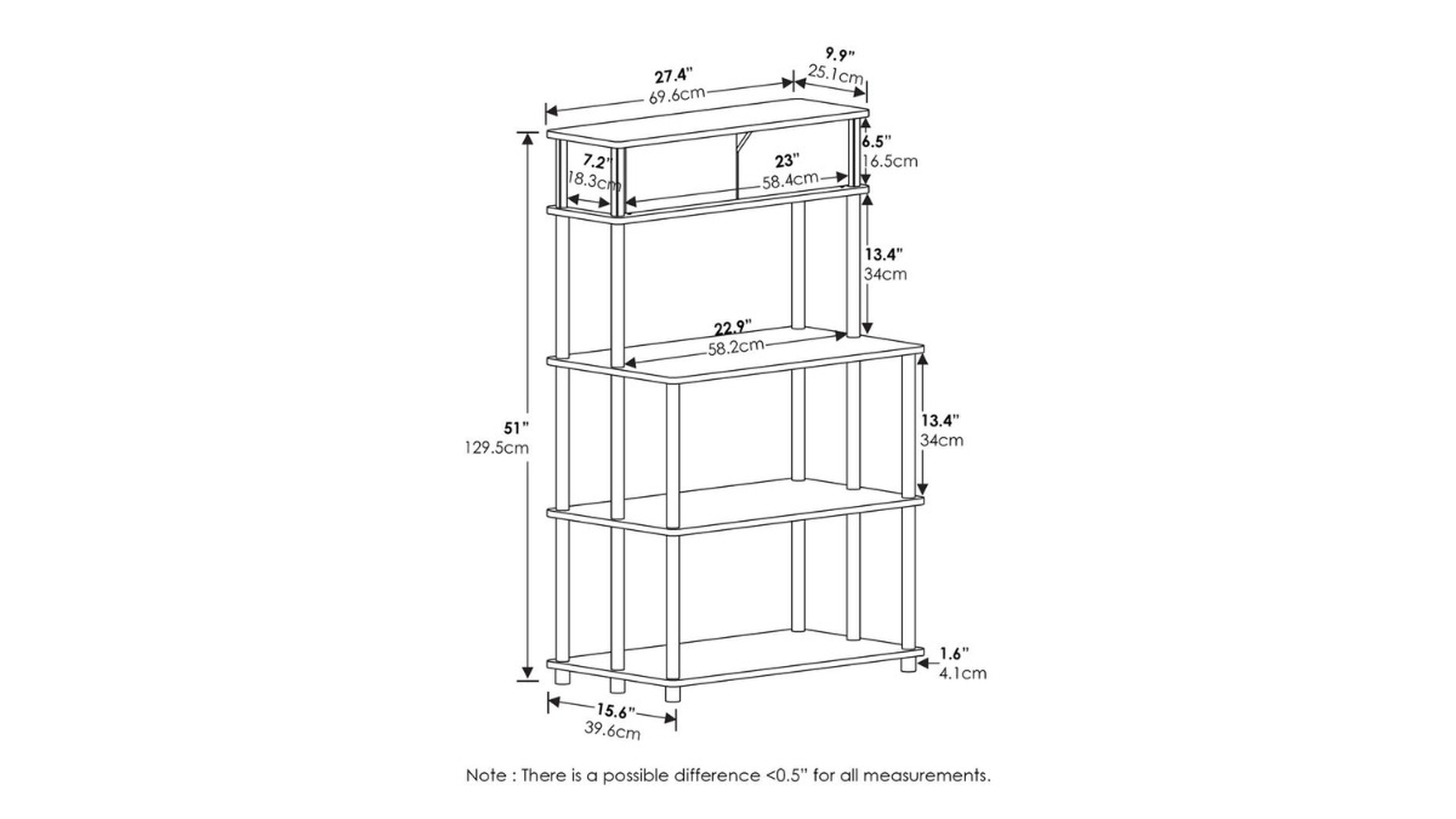 27.4"
69.6cm

9.9"
25.1cm

6.5"
16.5cm

7.2"
18.3cm

23"
58.4cm

13.4"
34cm

22.9"
58.2cm

51"
129.5cm

13.4"
34cm

1.6"
4.1cm

15.6"
39.6cm

Note : There is a possible difference <0.5" for all measurements.