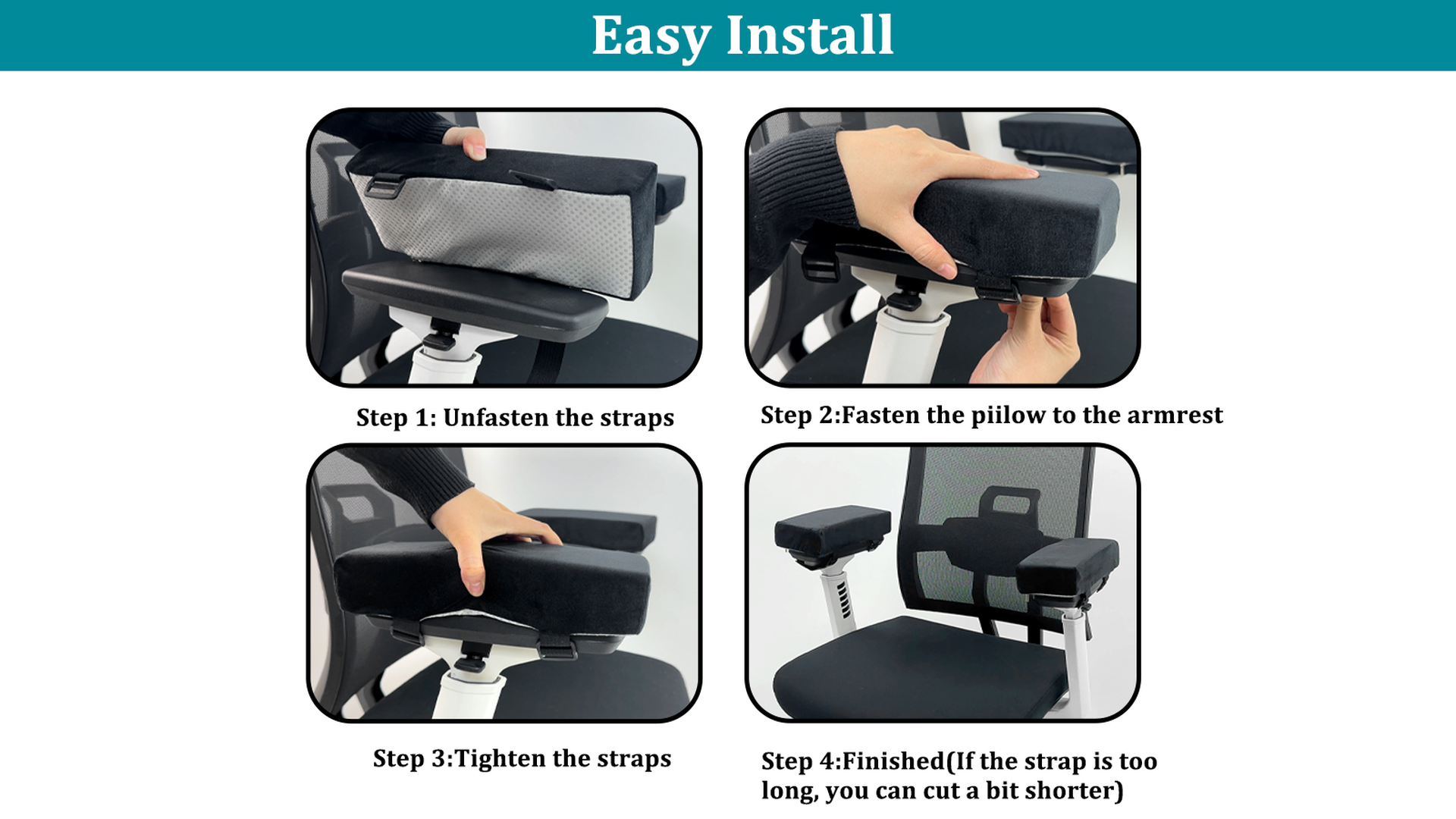 Easy Install

Step 1: Unfasten the straps

Step 2:Fasten the piilow to the armrest

Step 3:Tighten the straps

Step 4:Finished(If the strap is too long, you can cut a bit shorter)