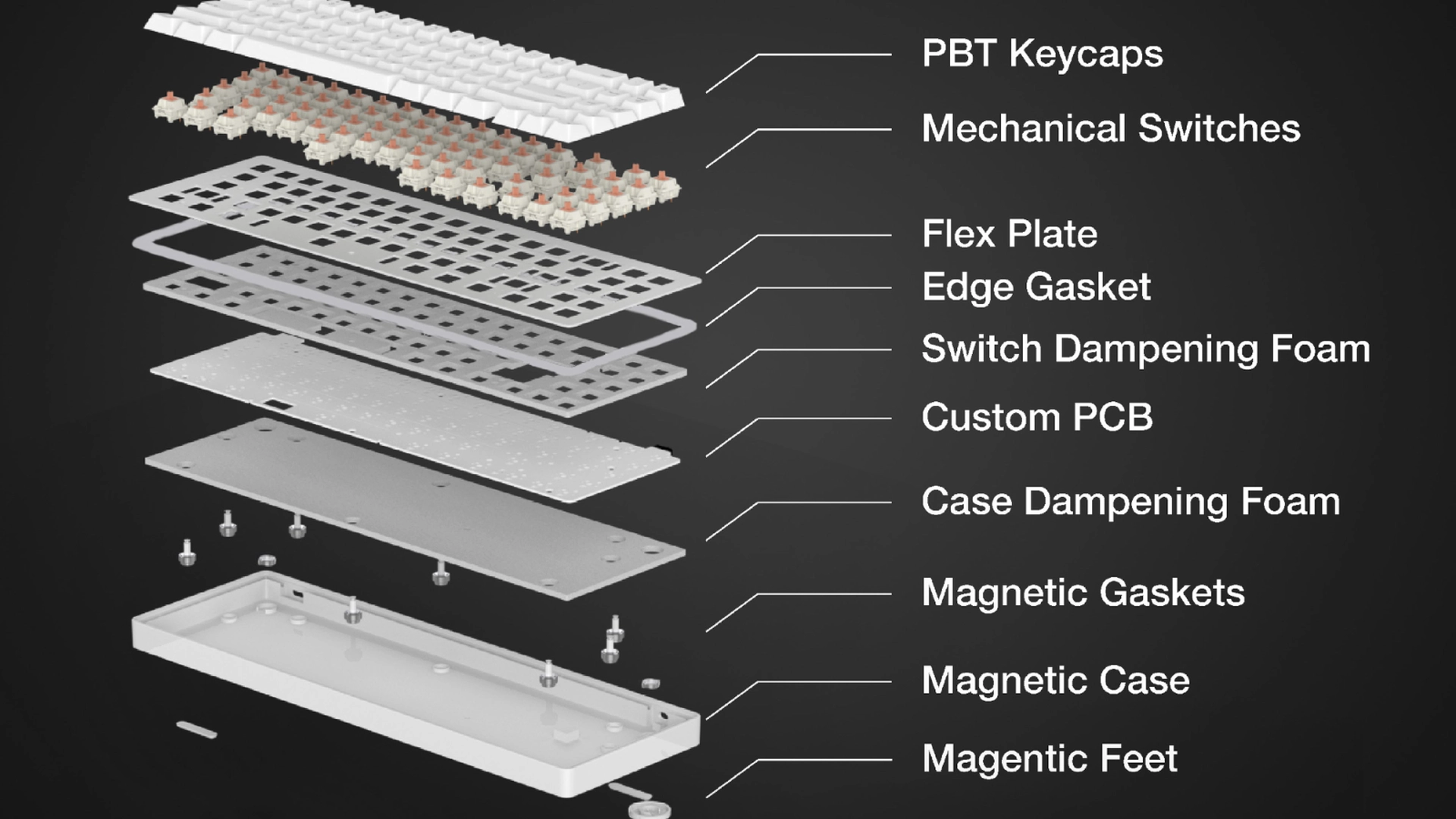 PBT Keycaps

Mechanical Switches

Flex Plate

Edge Gasket

Switch Dampening Foam

Custom PCB

Case Dampening Foam

Magnetic Gaskets

Magnetic Case

Magentic Feet